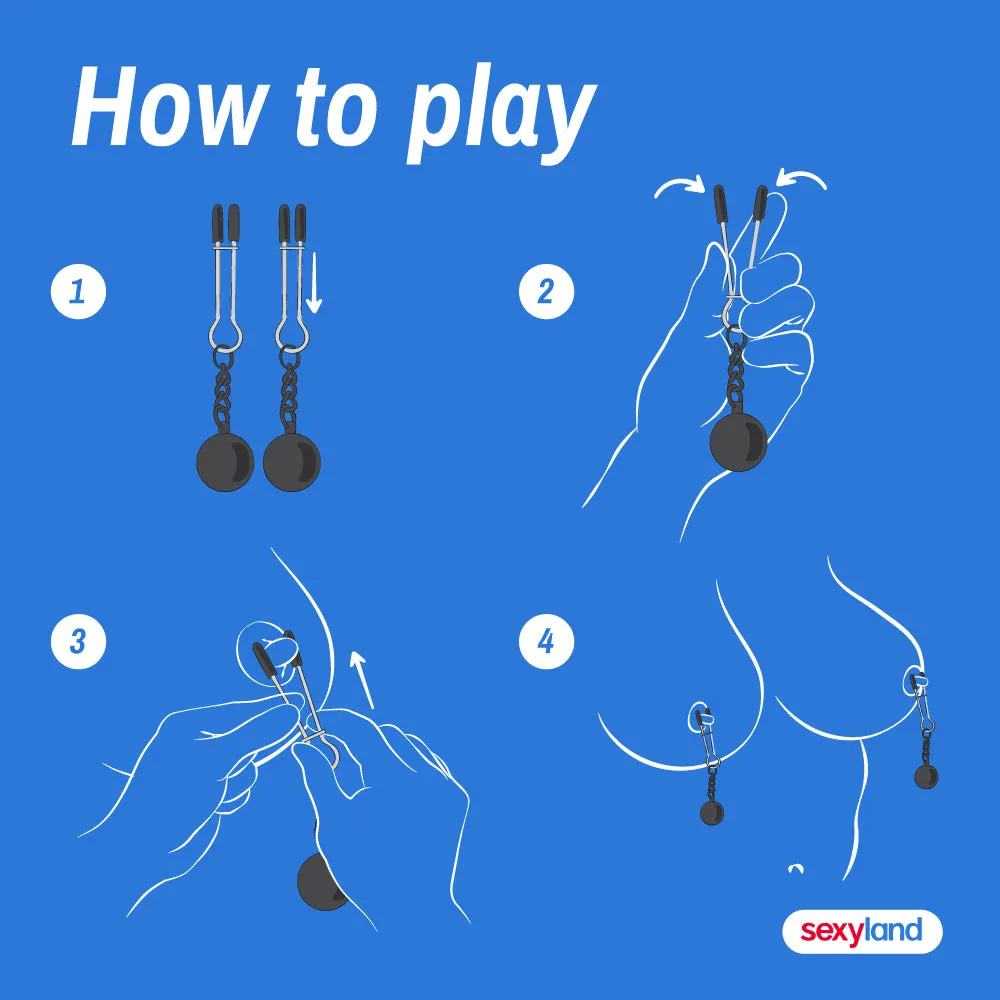 How to play

1

2

3

4

sexyland