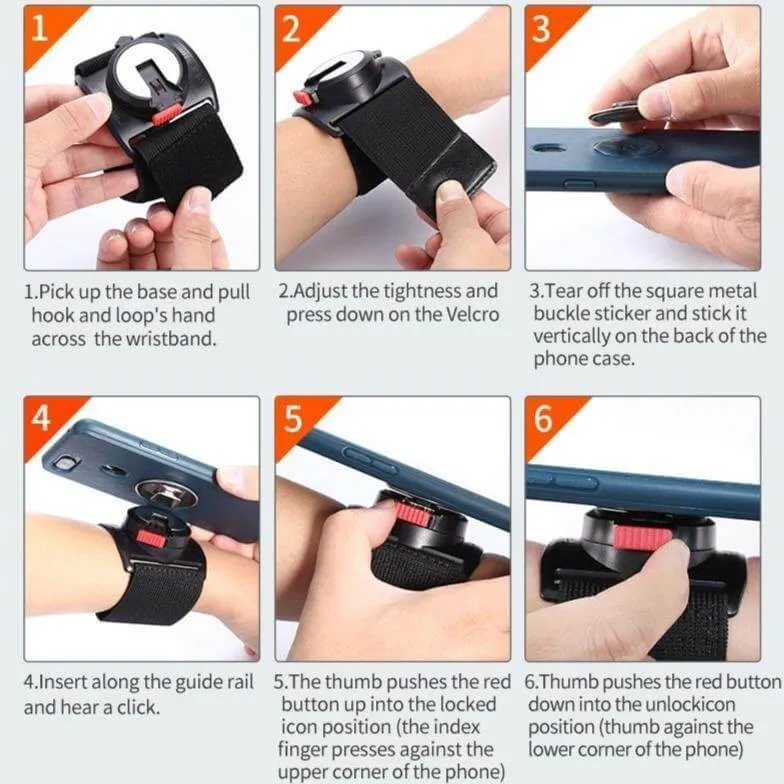 1

1.Pick up the base and pull hook and loop's hand across the wristband.

2

2.Adjust the tightness and press down on the Velcro

3

3.Tear off the square metal buckle sticker and stick it vertically on the back of the phone case.

4

4.Insert along the guide rail and hear a click.

5

5.The thumb pushes the red button up into the locked icon position (the index finger presses against the upper corner of the phone)

6

6.Thumb pushes the red button down into the unlockicon position (thumb against the lower corner of the phone)